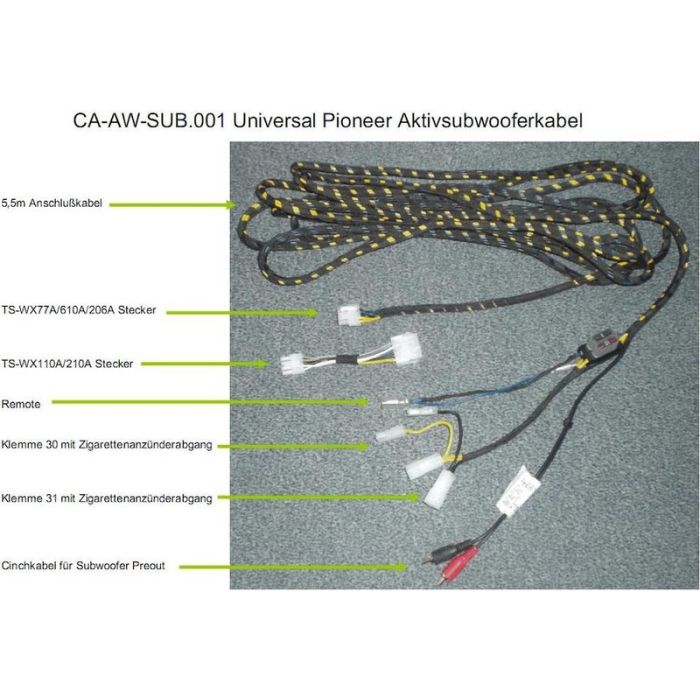 CA-AW-SUB.001 Universal Pioneer Aktivsubwooferkabel

5,5m Anschlußkabel

TS-WX77A/610A/206A Stecker

TS-WX110A/210A Stecker

Remote

Klemme 30 mit Zigarettenanzünderabgang

Klemme 31 mit Zigarettenanzünderabgang

Cinchkabel für Subwoofer Preout